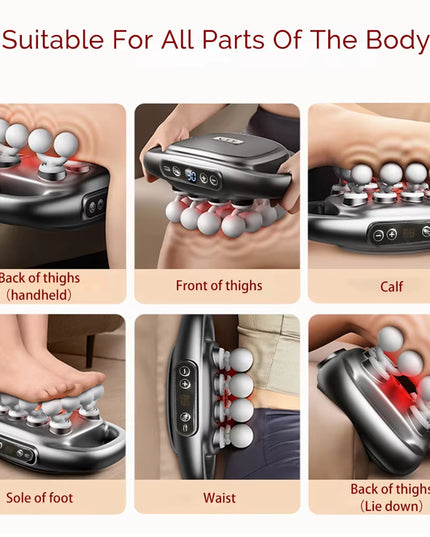 Suitable For All Parts Of The Body

Back of thighs
(handheld)

Front of thighs

Calf

Sole of foot

Waist

Back of thighs
(Lie down)