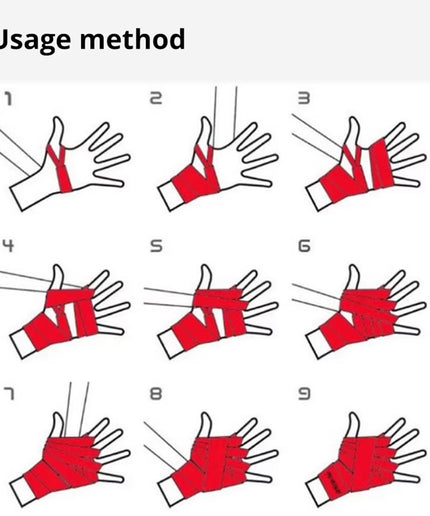 Usage method

1

2

3

4

5

6

7

8

9